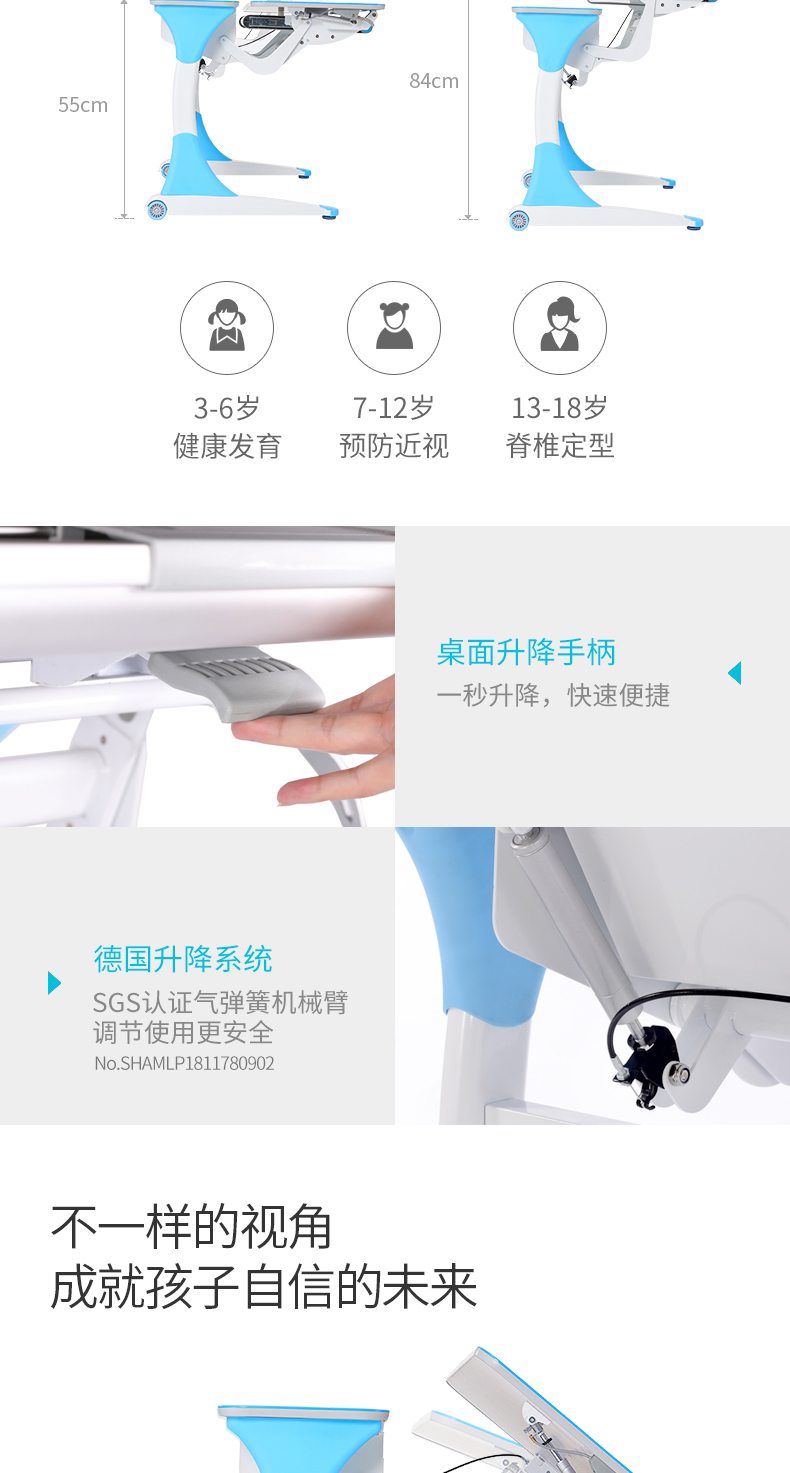 55cm

84cm

3-6岁
健康发育

7-12岁
预防近视

13-18岁
脊椎定型

桌面升降手柄
一秒升降，快速便捷

德国升降系统
SGS认证气弹簧机械臂
调节使用更安全
No.SHAMLP1811780902

不一样的视角
成就孩子自信的未来